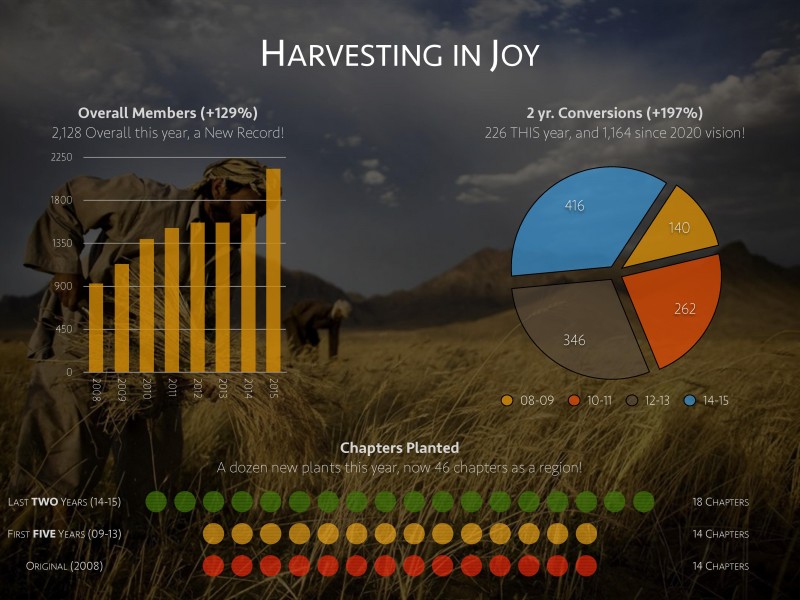 HARVESTING IN JOY

Overall Members (+129%)
2,128 Overall this year, a New Record!

2250
1800
1350
900
450
0

2008 2009 2010 2011 2012 2013 2014 2015

2 yr. Conversions (+197%)
226 THIS year, and 1,164 since 2020 vision!

416
140
262
346

08-09 10-11 12-13 14-15

Chapters Planted
A dozen new plants this year, now 46 chapters as a region!

LAST TWO YEARS (14-15) 18 CHAPTERS
FIRST FIVE YEARS (09-13) 14 CHAPTERS
ORIGINAL (2008) 14 CHAPTERS